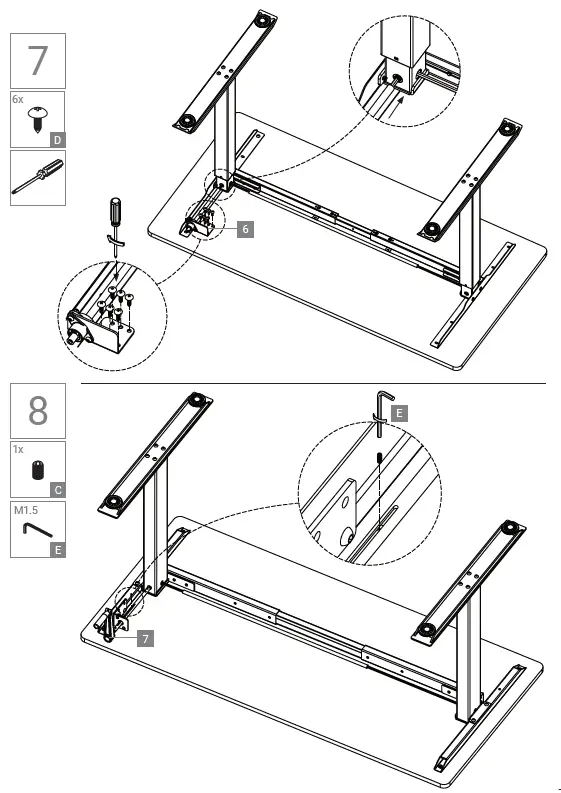 7

6x

D

6

8

1x

C

M1.5

E

E

7