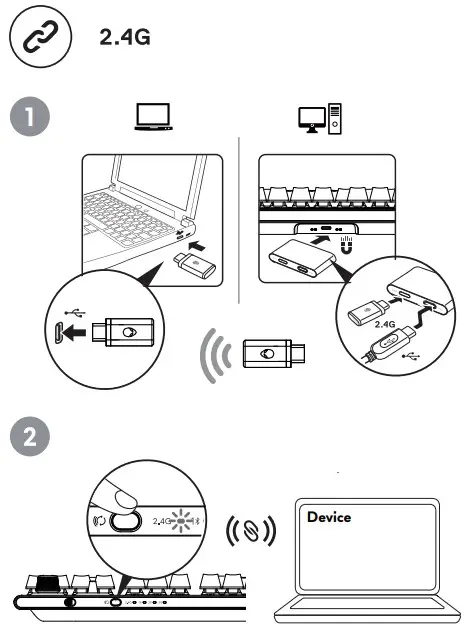 2.4G

1

2.4G

2

2.4G

Device