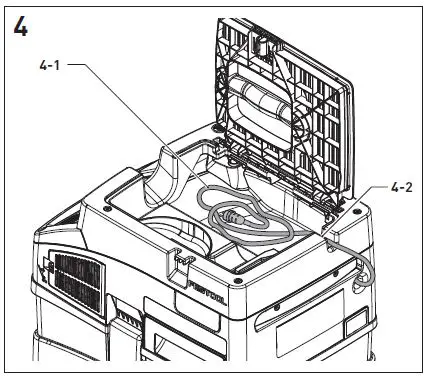 4

4-1

4-2

FESTOOL