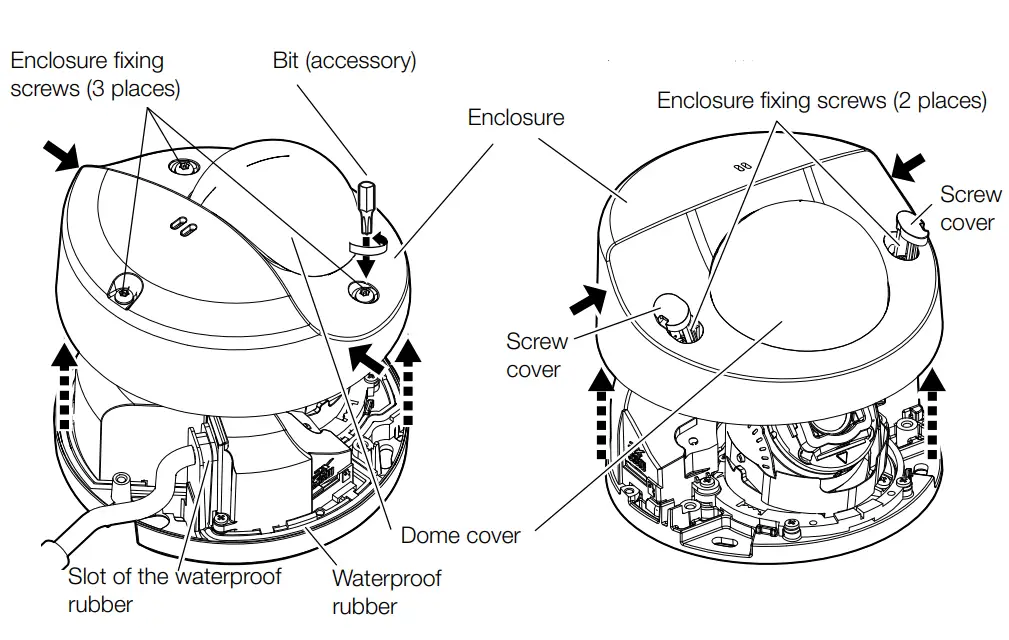 Enclosure fixing screws (3 places)

Bit (accessory)

Enclosure

Enclosure fixing screws (2 places)

Screw cover

Screw cover

Dome cover

Slot of the waterproof rubber

Waterproof rubber