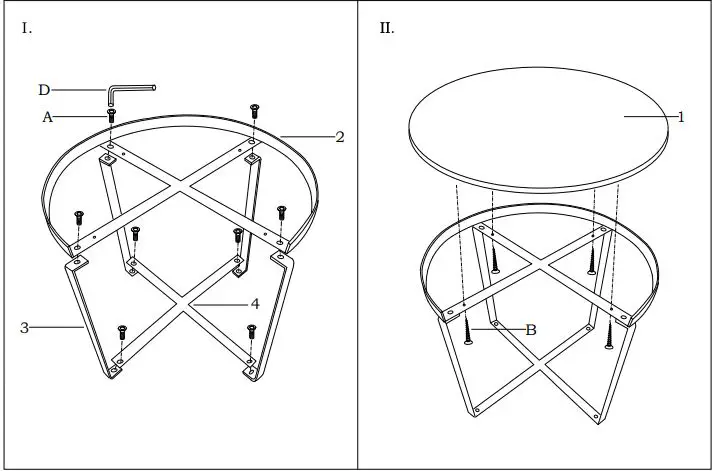 I.

D

A

2

3

4

II.

1

B