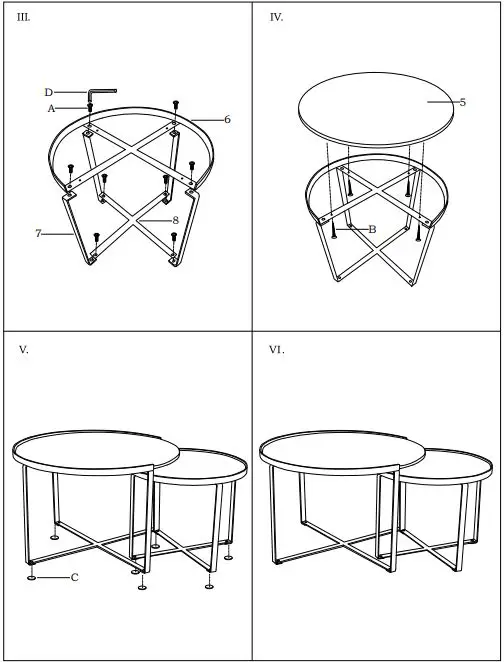 III.

D

A

6

7

8

IV.

5

B

V.

C

VI.