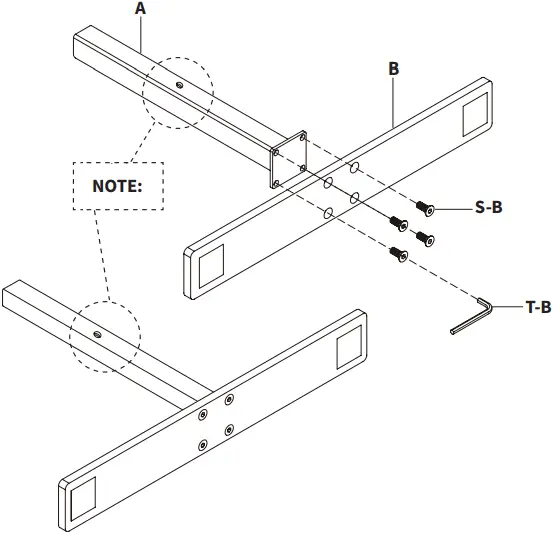 A
B
NOTE:
S-B
T-B