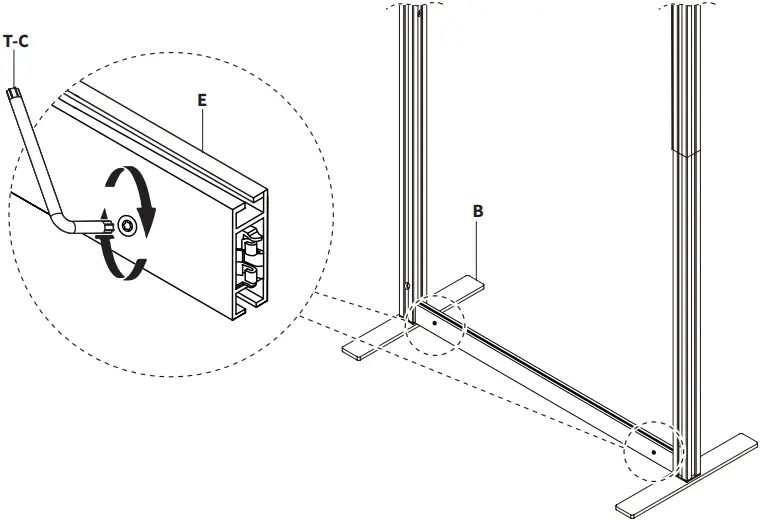 T-C
E
B