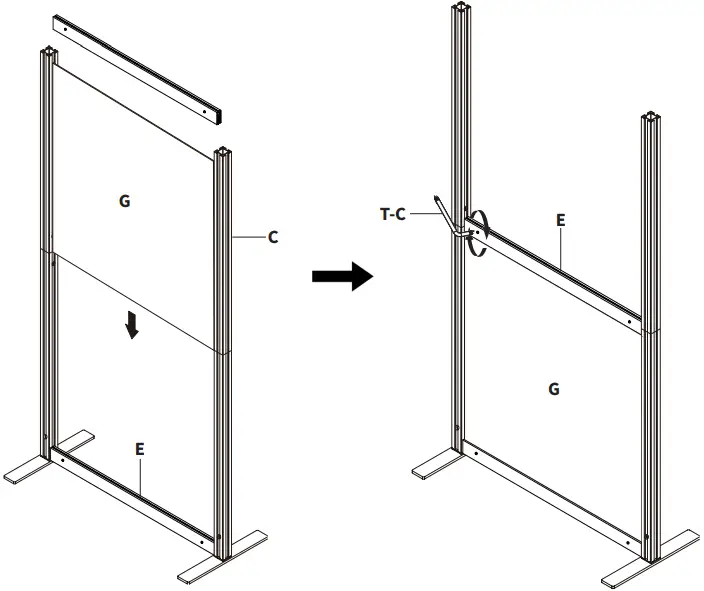 G
C
E
T-C
E
G