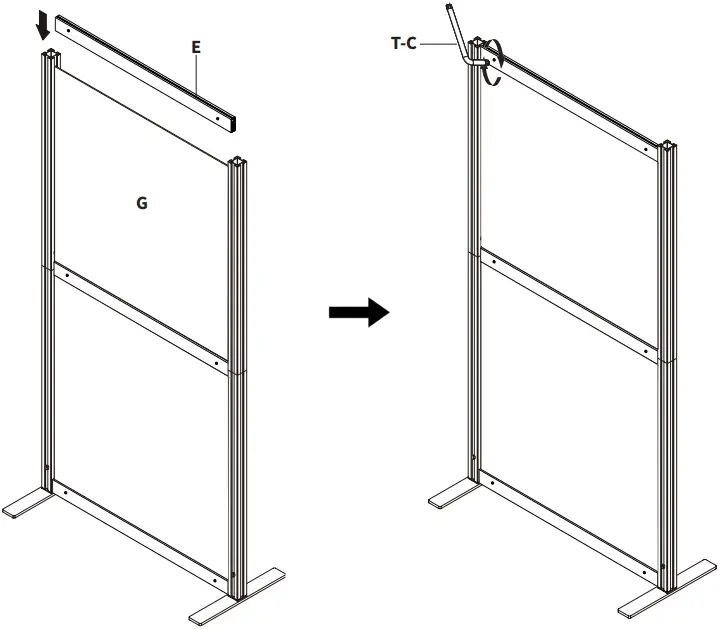 E

G

T-C