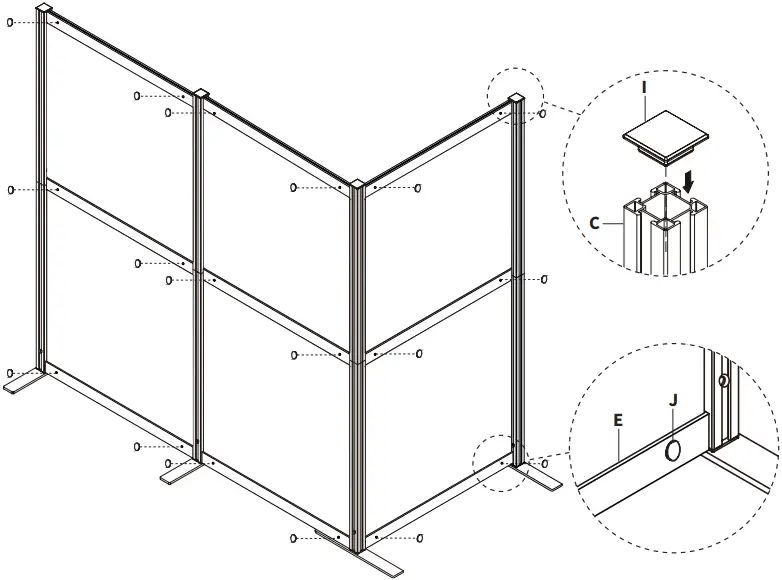 I

C

E

J