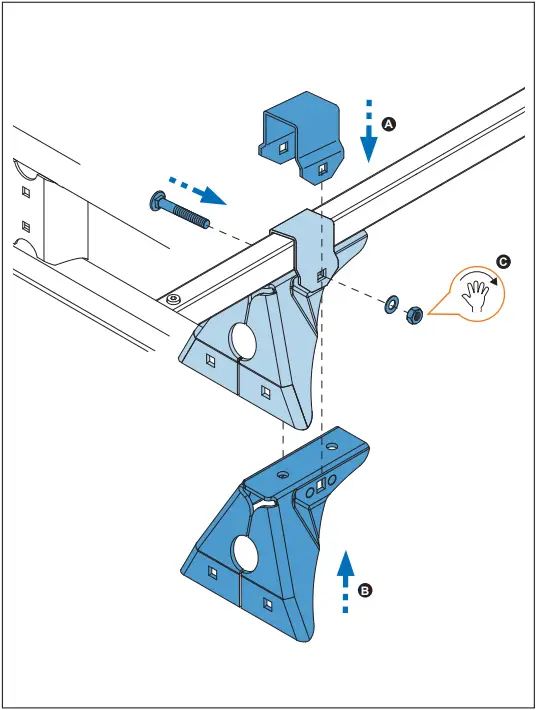 A

C

B