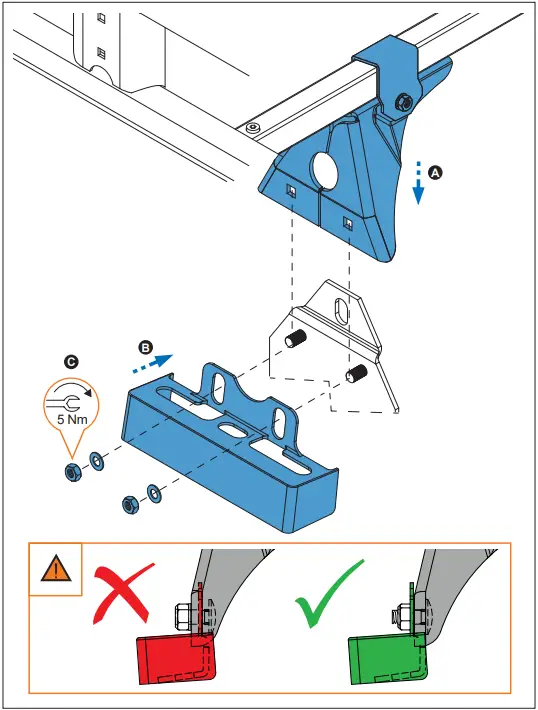 A

B

C

5 Nm