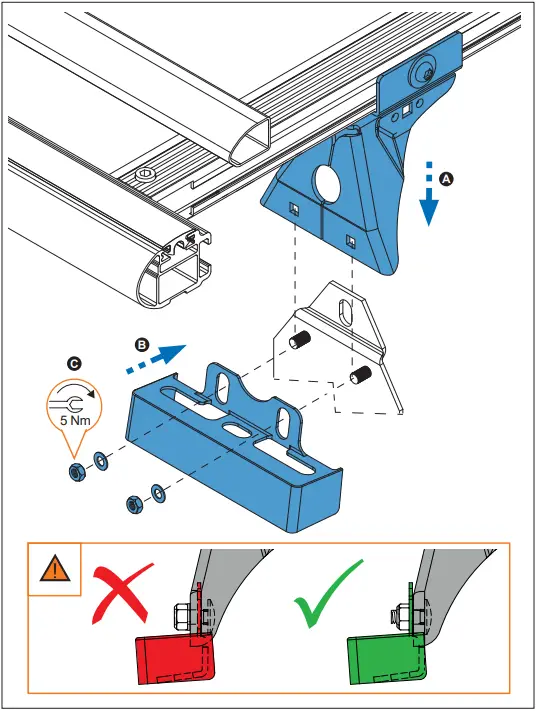 A

B

C

5 Nm