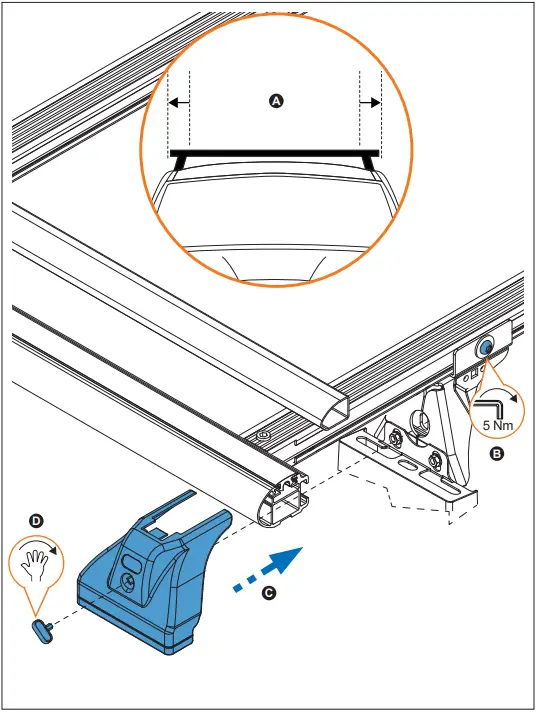 A

5 Nm

B

D

C