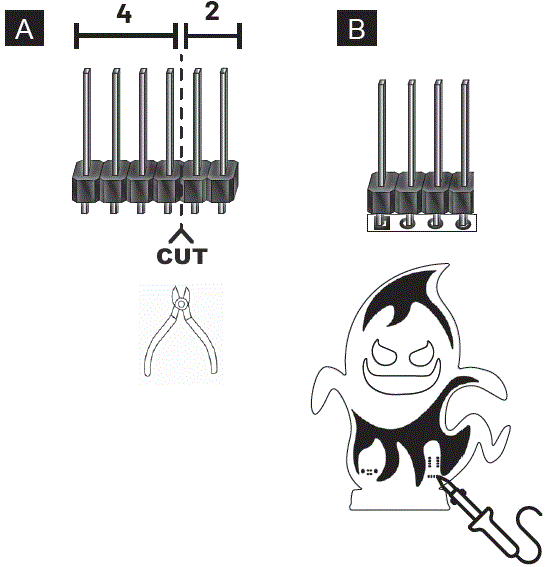 A

4

2

CUT

B