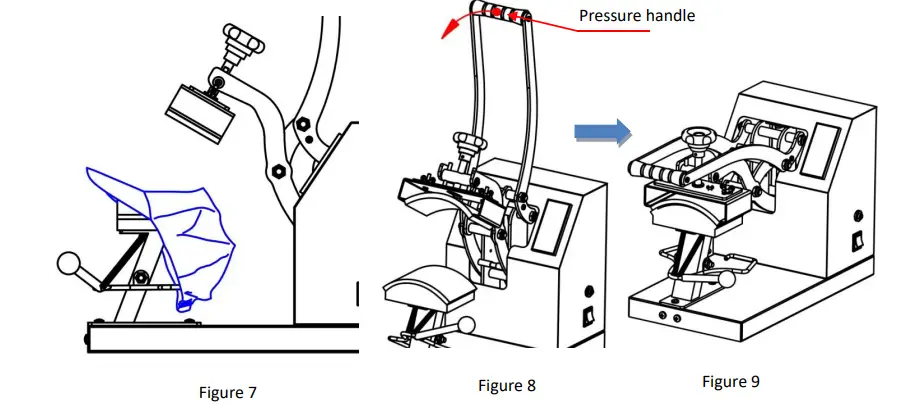 Pressure handle

Figure 7

Figure 8

Figure 9