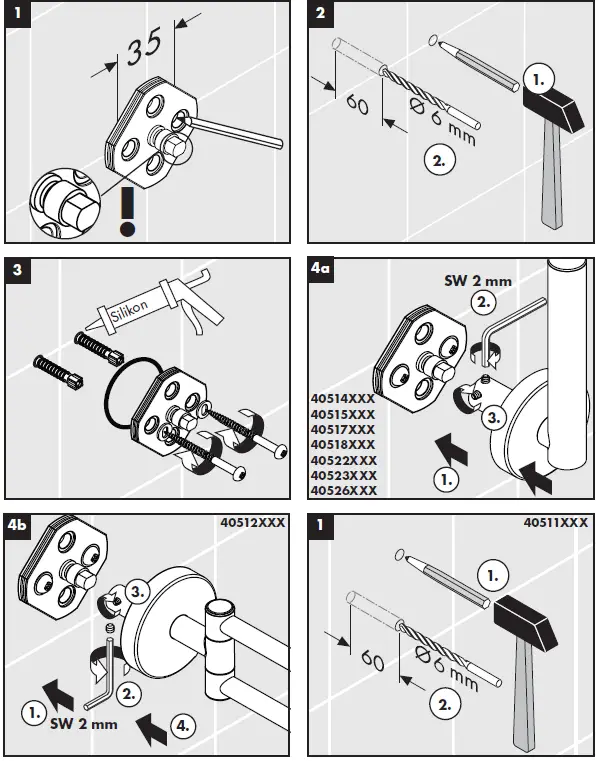 1

35

!

2

60

Ø 6 mm

1.

2.

3

Silikon

4a

SW 2 mm

2.

3.

1.

40514XXX
40515XXX
40517XXX
40518XXX
40522XXX
40523XXX
40526XXX

4b

40512XXX

3.

2.

1.

SW 2 mm

4.

1

40511XXX

1.

60

Ø 6 mm

2.