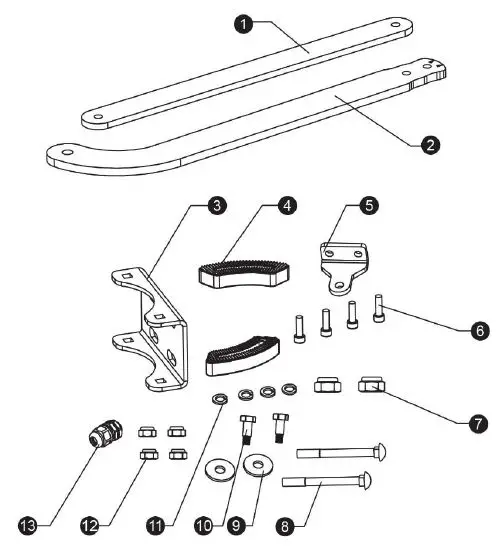 1
2
3
4
5
6
7
13
12
11
10
9
8