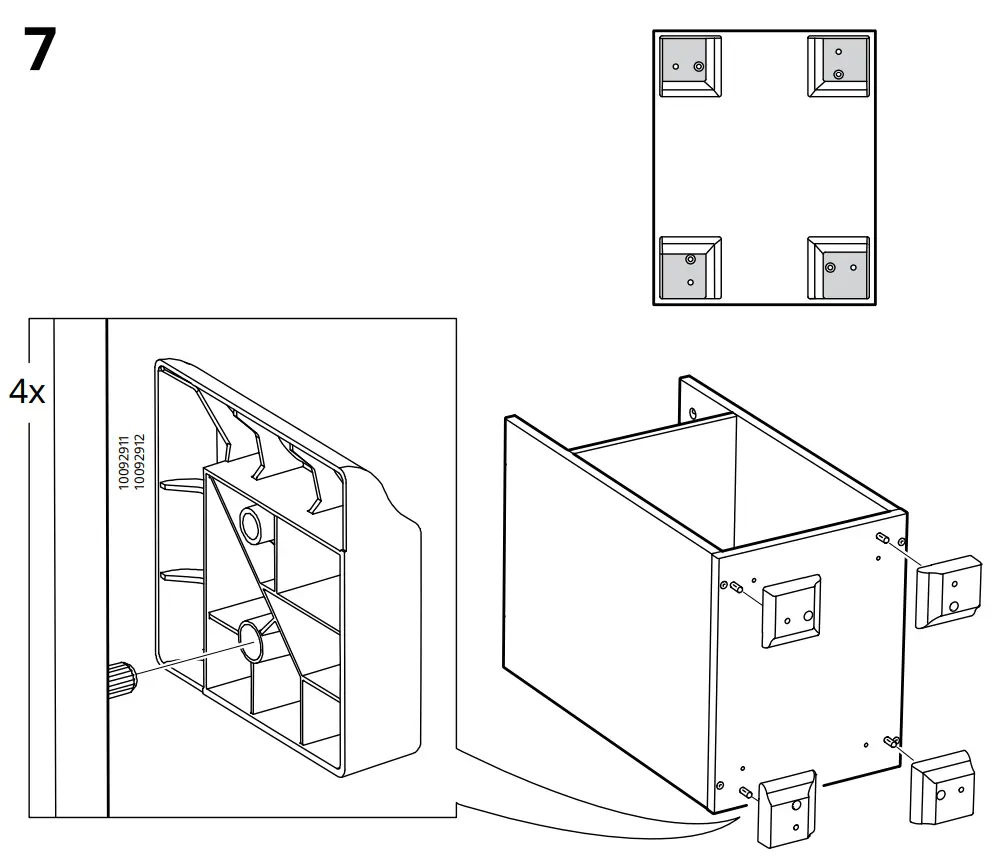 7

4x

10092911
10092912