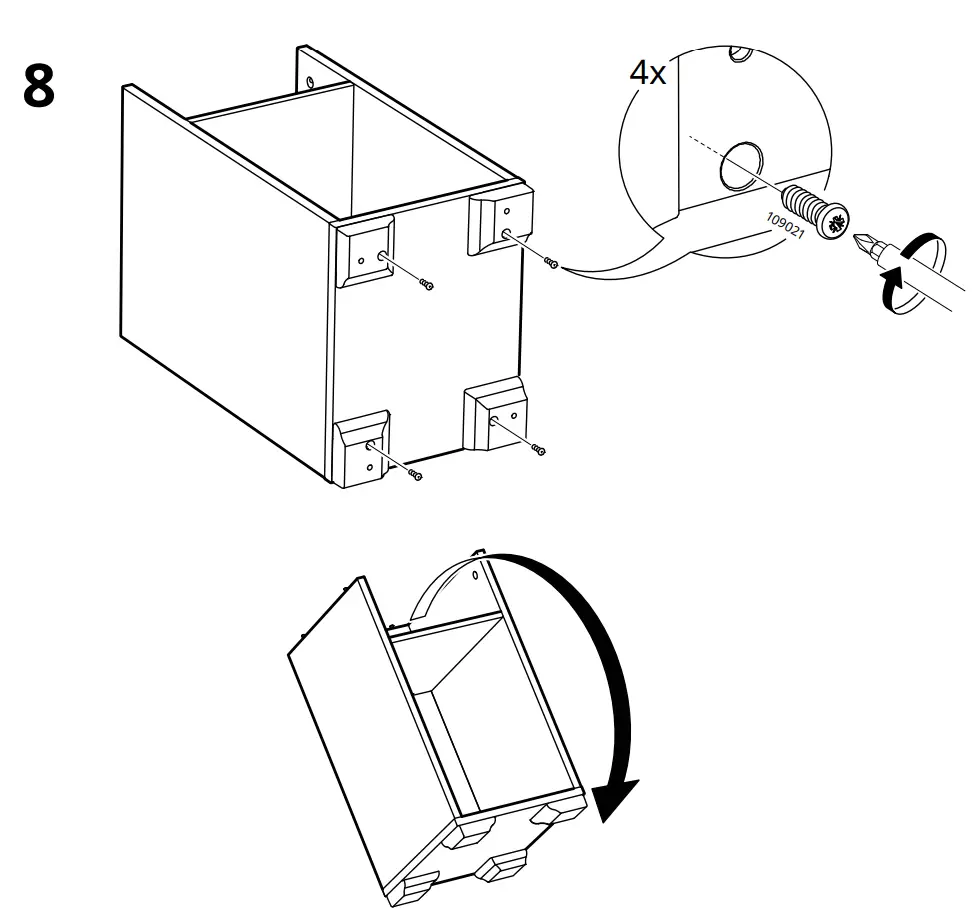 8

4x

109021