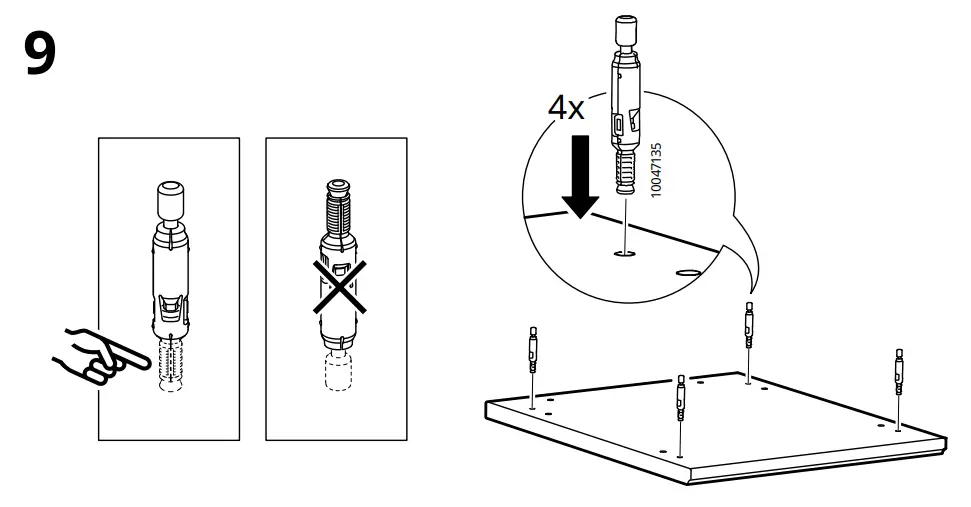 9

4x

10047135