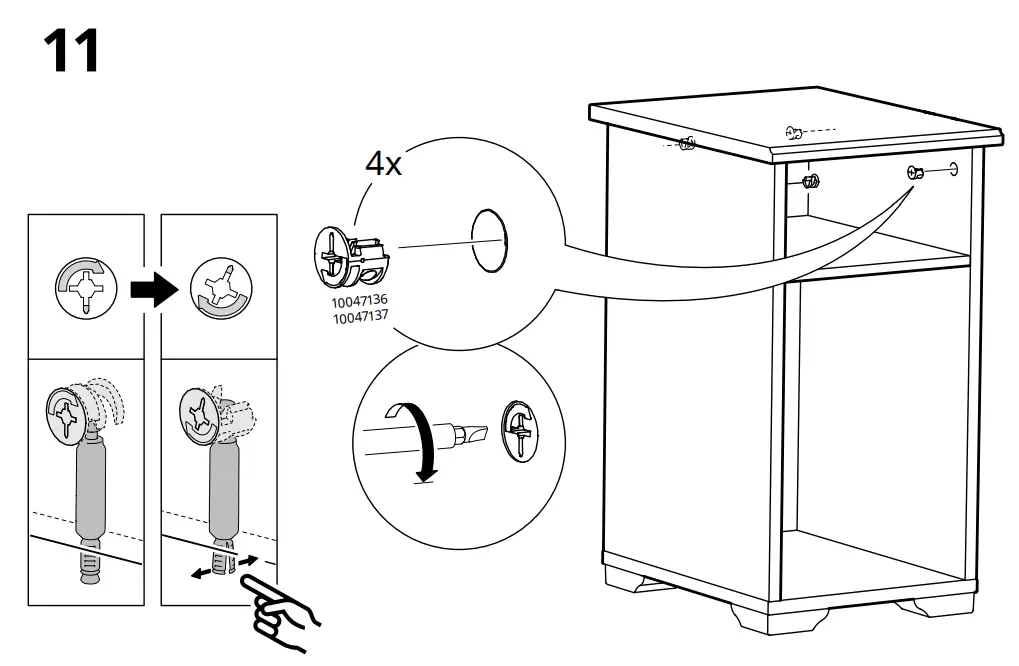 11

4x

10047136
10047137