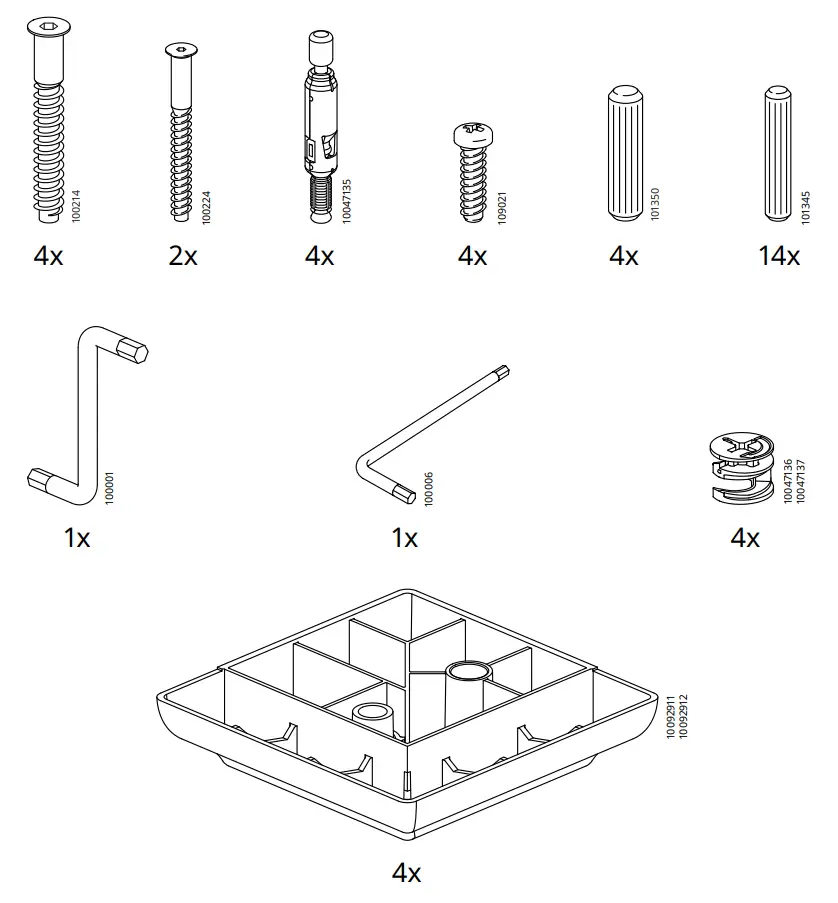 100214
4x

100224
2x

10047135
4x

109021
4x

101350
4x

101345
14x

100001
1x

100006
1x

10047136
10047137
4x

10092911
10092912
4x