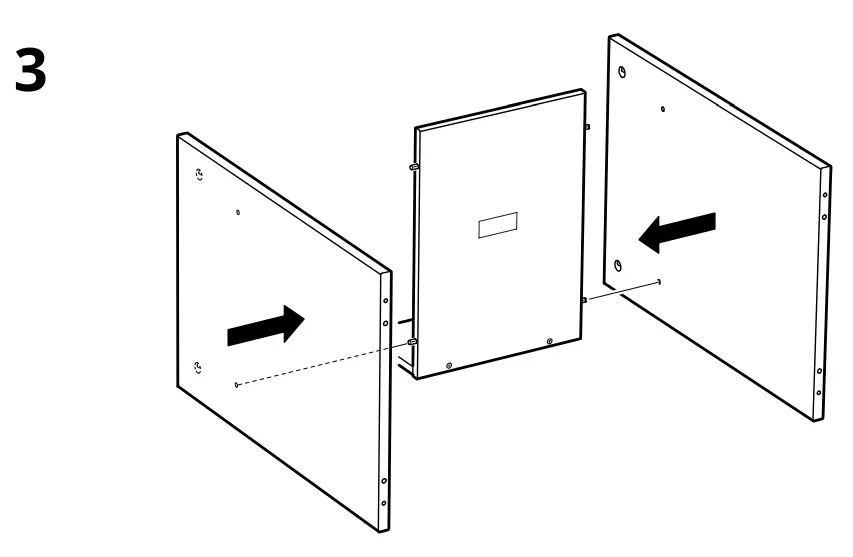 3