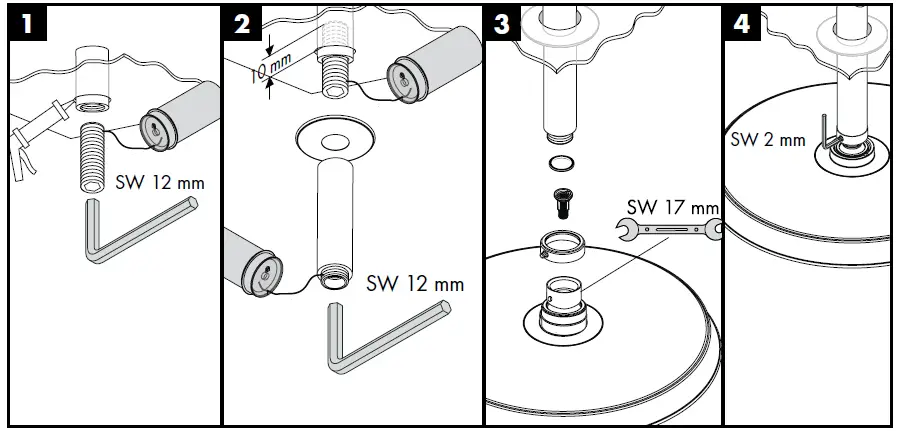 1

SW 12 mm

2

10 mm

SW 12 mm

3

SW 17 mm

4

SW 2 mm