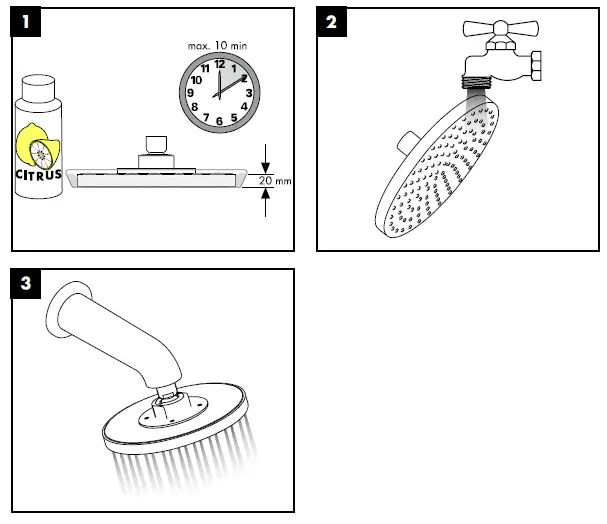 1

max. 10 min

12 1 2 3 4 5 6 7 8 9 10 11

CITRUS

20 mm

2

3