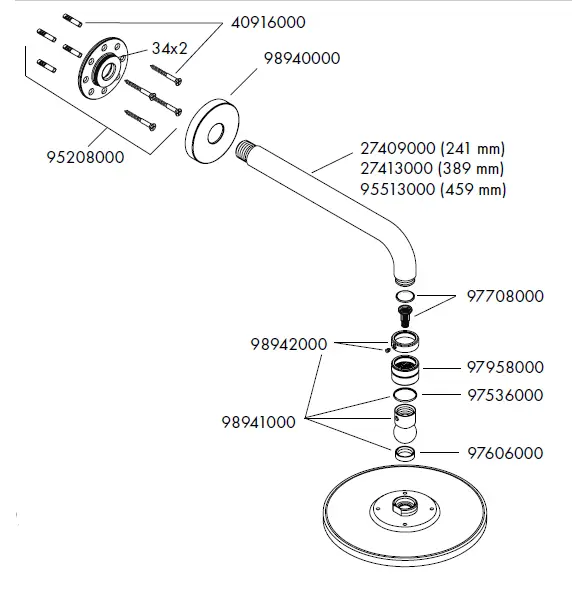 40916000
34x2
98940000
95208000
27409000 (241 mm)
27413000 (389 mm)
95513000 (459 mm)
97708000
98942000
97958000
97536000
98941000
97606000