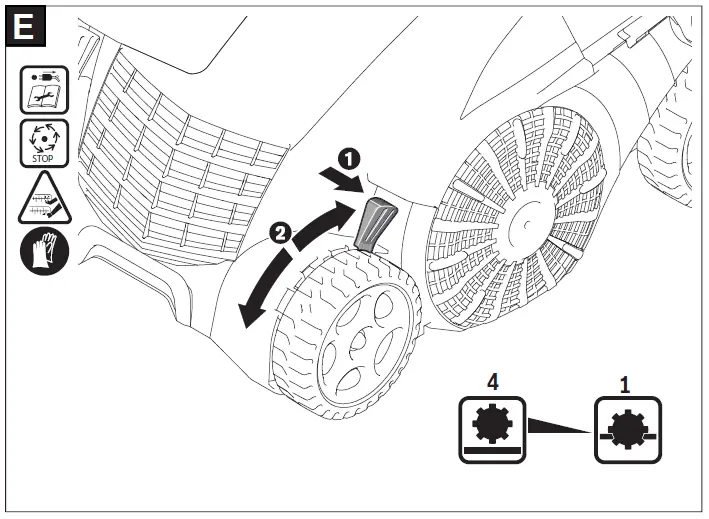 E

STOP

1

2

4

1