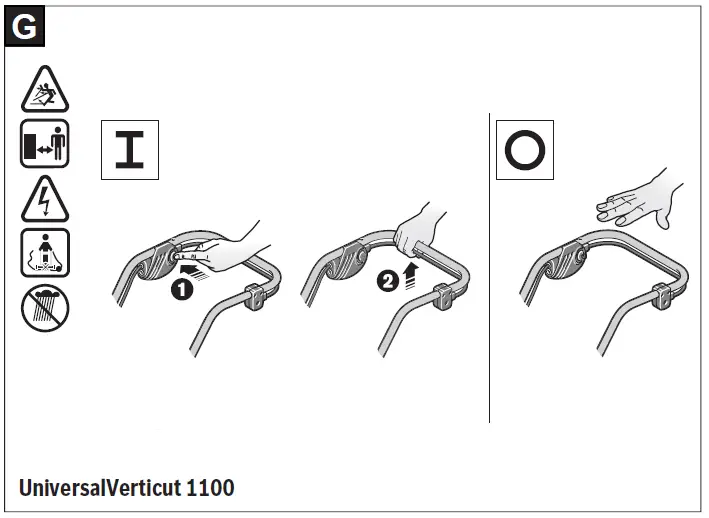 G

I

1

2

O

UniversalVerticut 1100