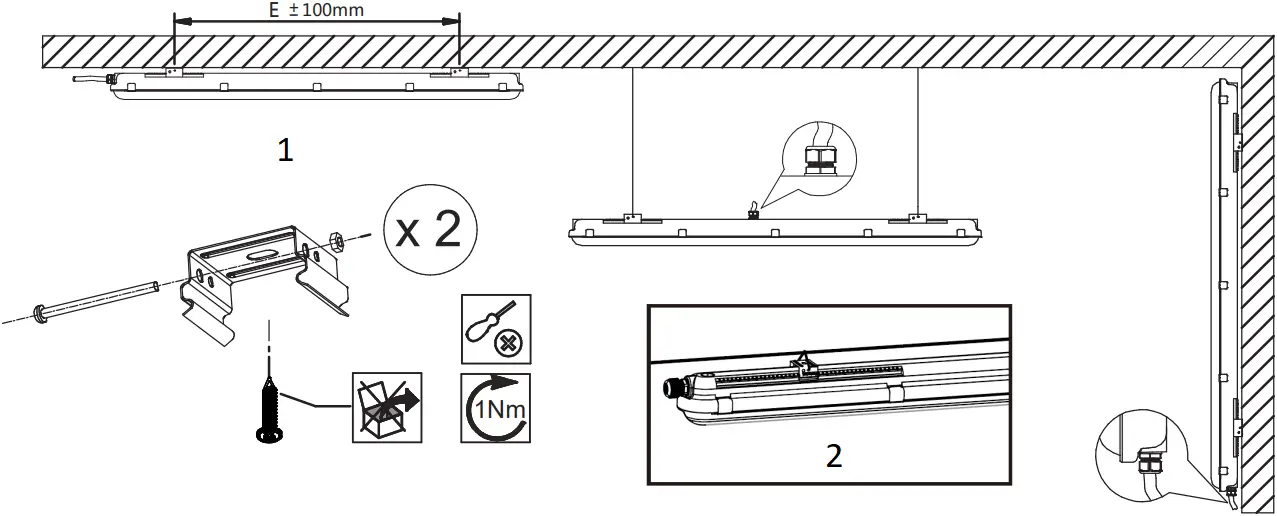 E ±100mm

1

x 2

1Nm

2