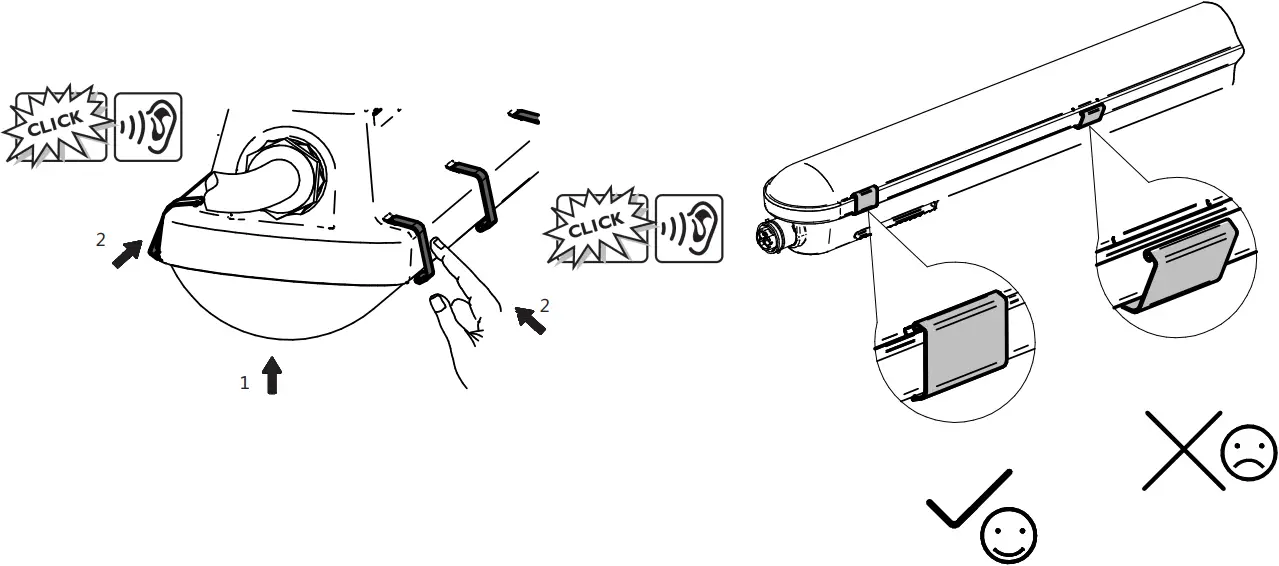 CLICK

2

CLICK

2

1