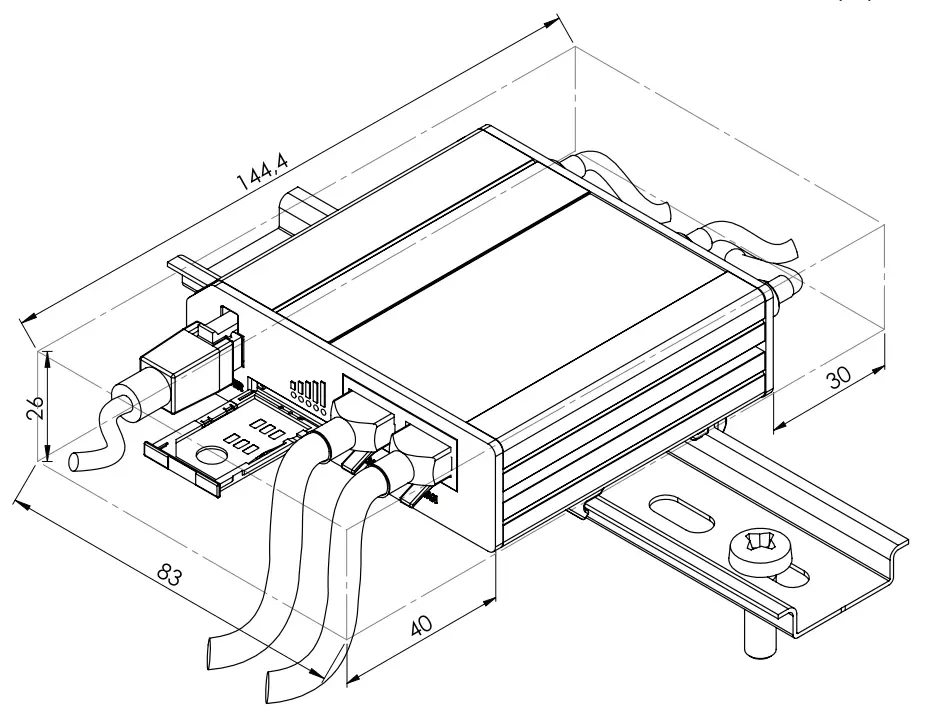 144,4

26

30

83

40