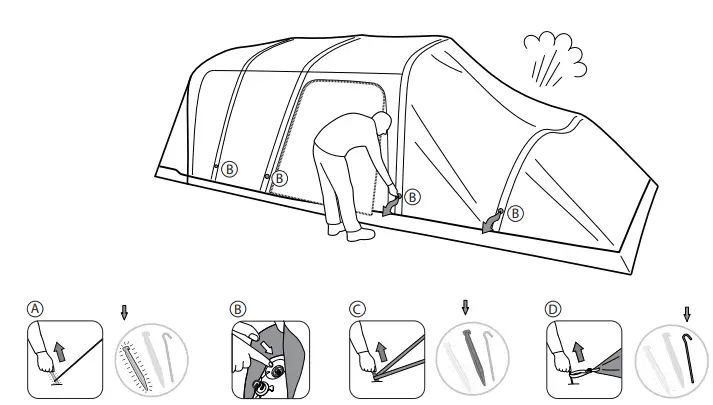 B
B
B
B
A
B
C
D