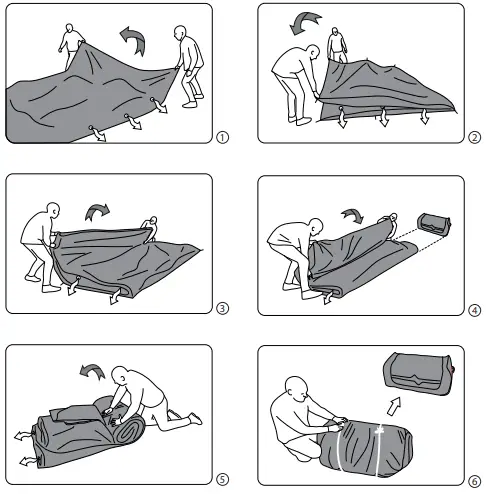 ①

②

③

④

⑤

⑥