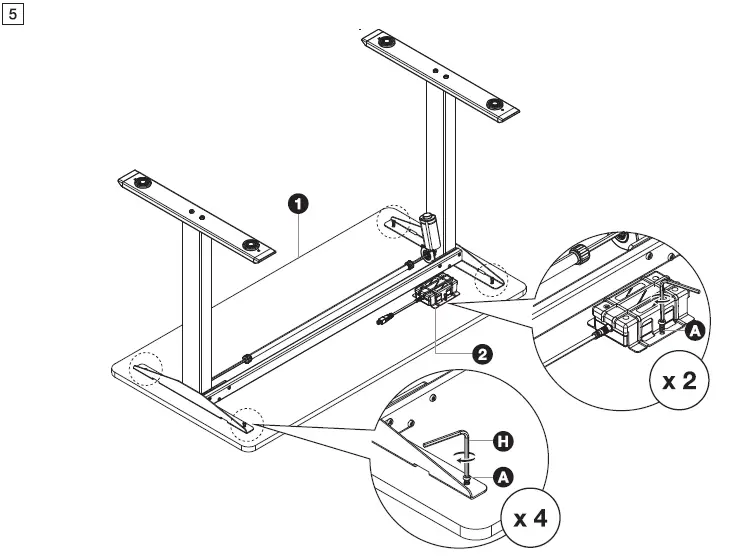 5

1

2

A

x 2

H

A

x 4