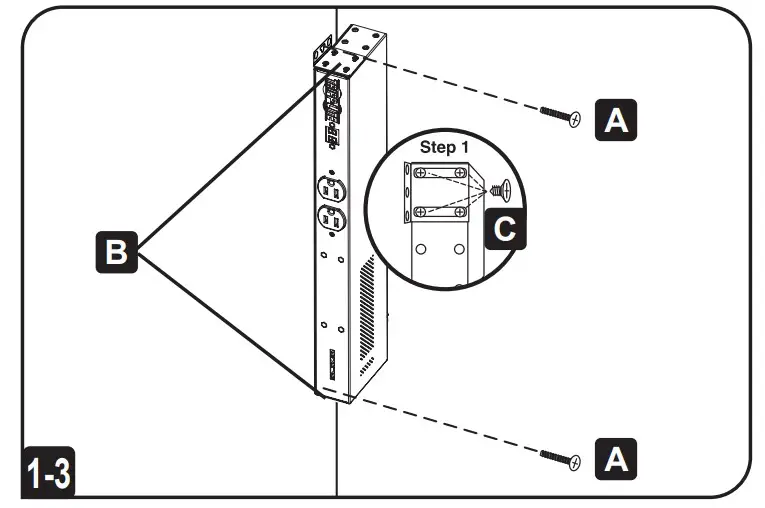 A

Step 1

C

B

A

1-3