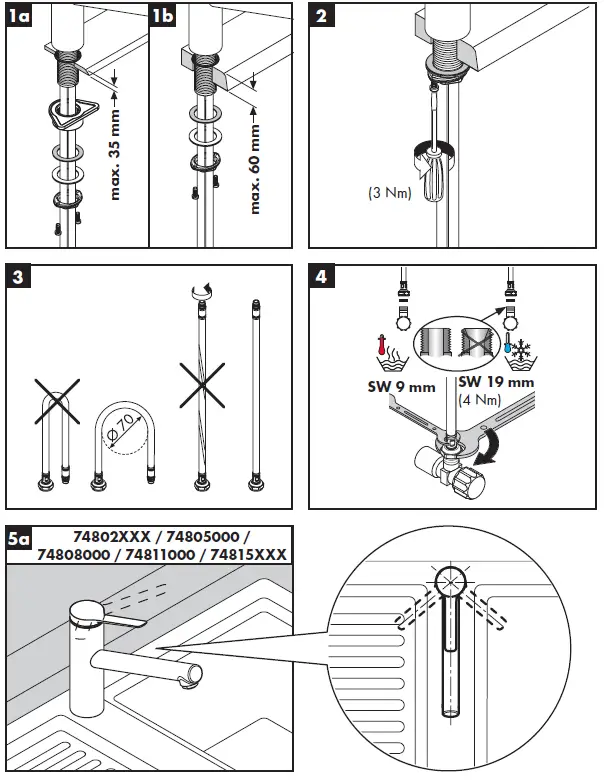 1a

max. 35 mm

1b

max. 60 mm

2

(3 Nm)

3

Ø 70

4

SW 9 mm

SW 19 mm

(4 Nm)

5a

74802XXX / 74805000 / 74808000 / 74811000 / 74815XXX