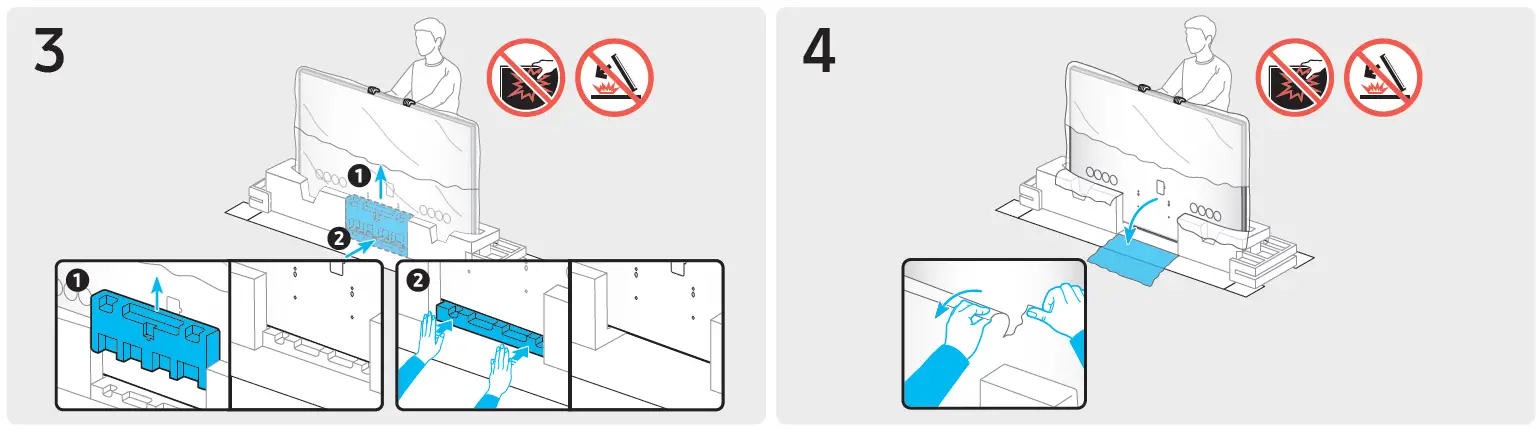 3
1
2
1
2
4