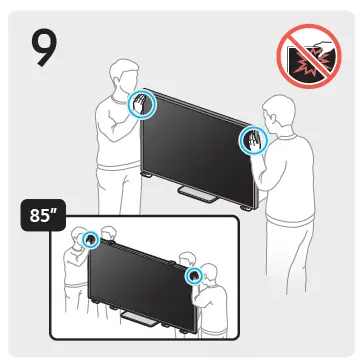 9

85"