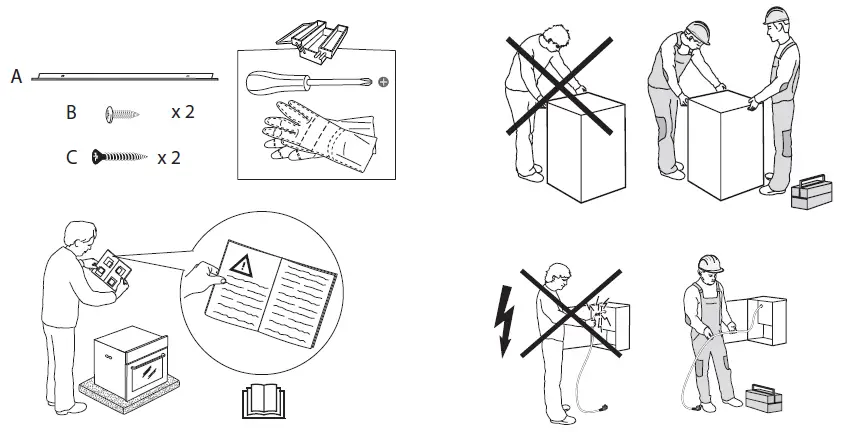 A

B x 2

C x 2