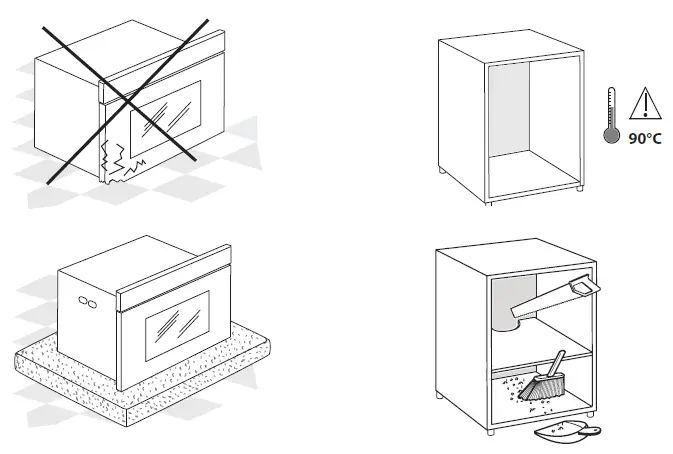 90°C