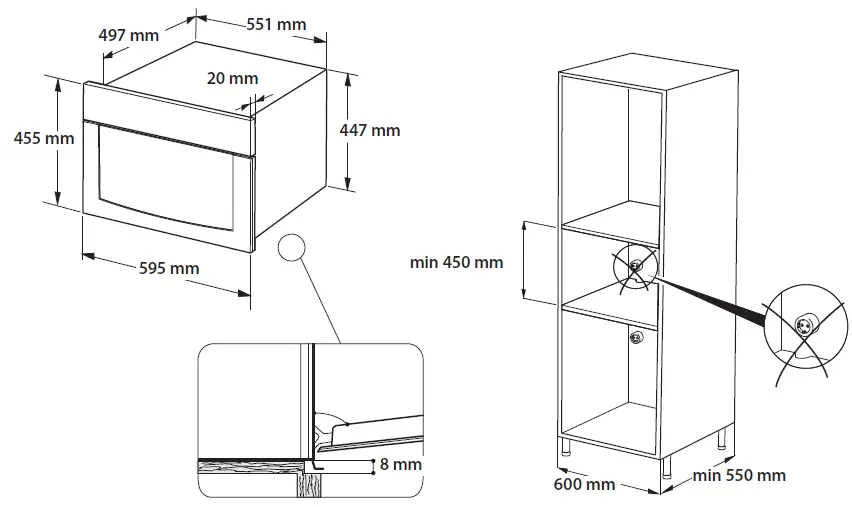 497 mm
551 mm
20 mm
455 mm
447 mm
595 mm
8 mm
min 450 mm
600 mm
min 550 mm