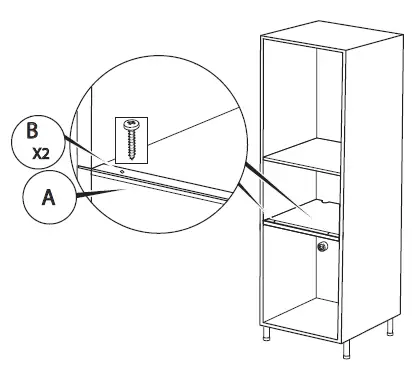 B
X2

A