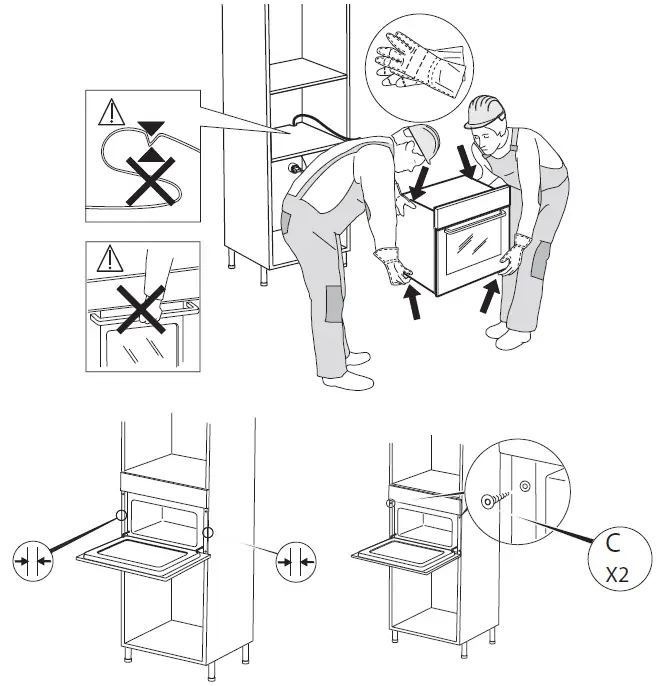 C
X2