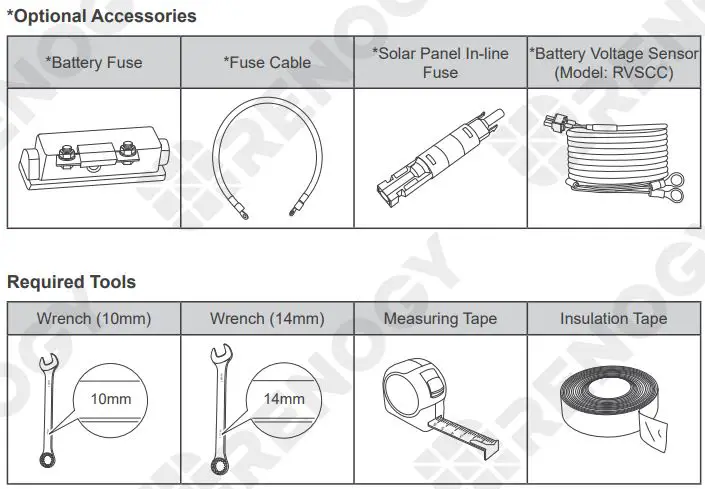 *Optional Accessories

| *Battery Fuse | *Fuse Cable | *Solar Panel In-line Fuse | *Battery Voltage Sensor (Model: RVSCC) |
|---|---|---|---|
| | | | |

Required Tools

| Wrench (10mm) | Wrench (14mm) | Measuring Tape | Insulation Tape |
|---|---|---|---|
| 10mm | 14mm | | |

RENOGY