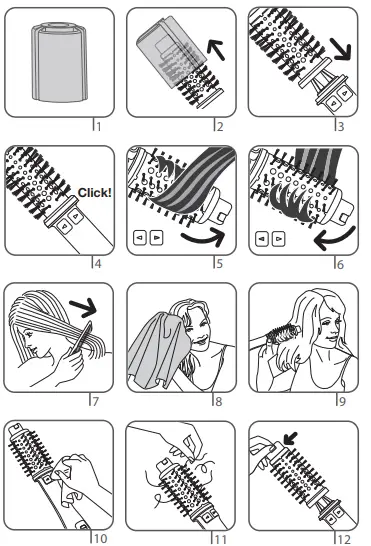 1

2

3

Click!

4

5

6

7

8

9

10

11

12