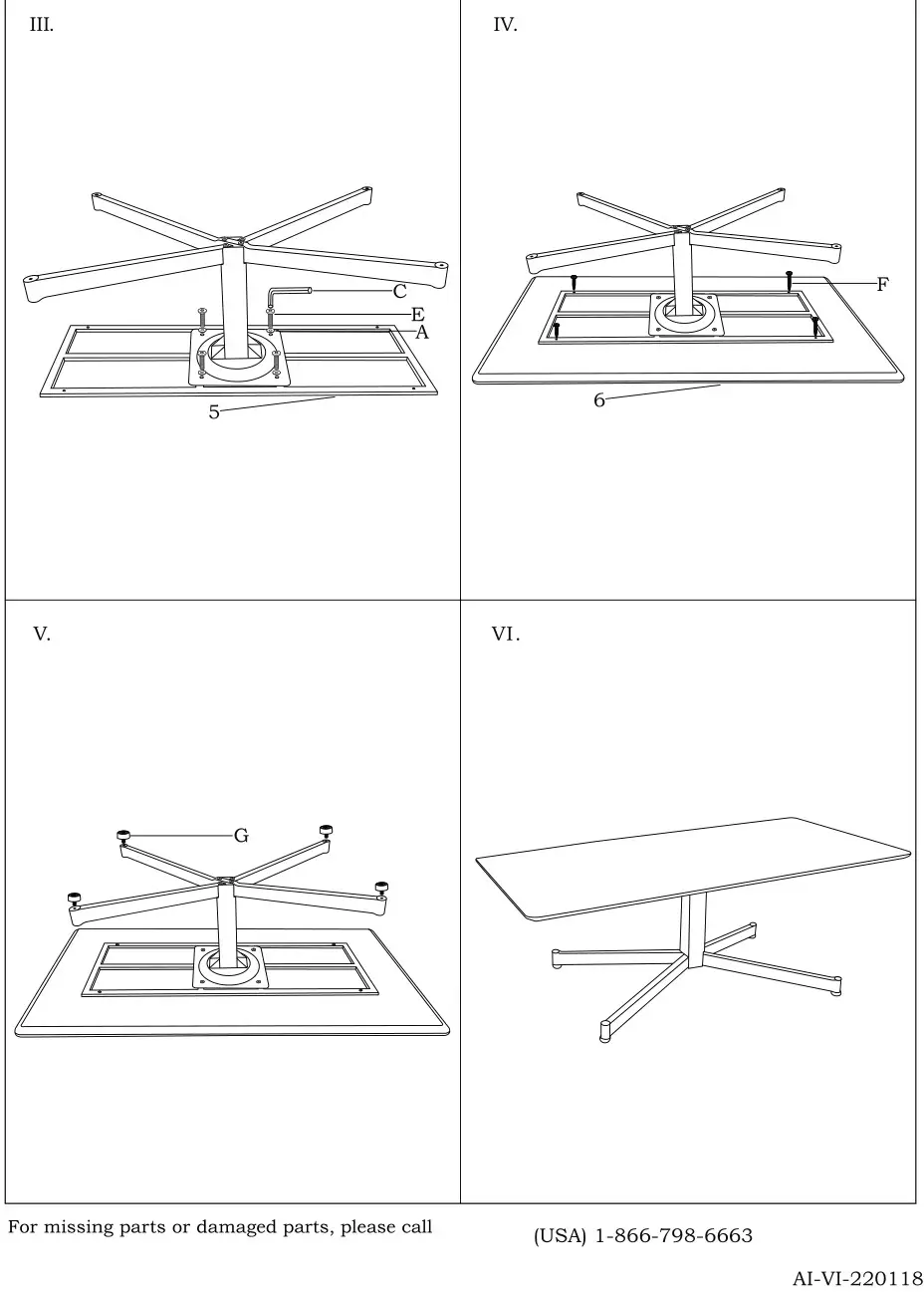 III.

C

E

A

5

IV.

F

6

V.

G

VI.

For missing parts or damaged parts, please call

(USA) 1-866-798-6663

AI-VI-220118