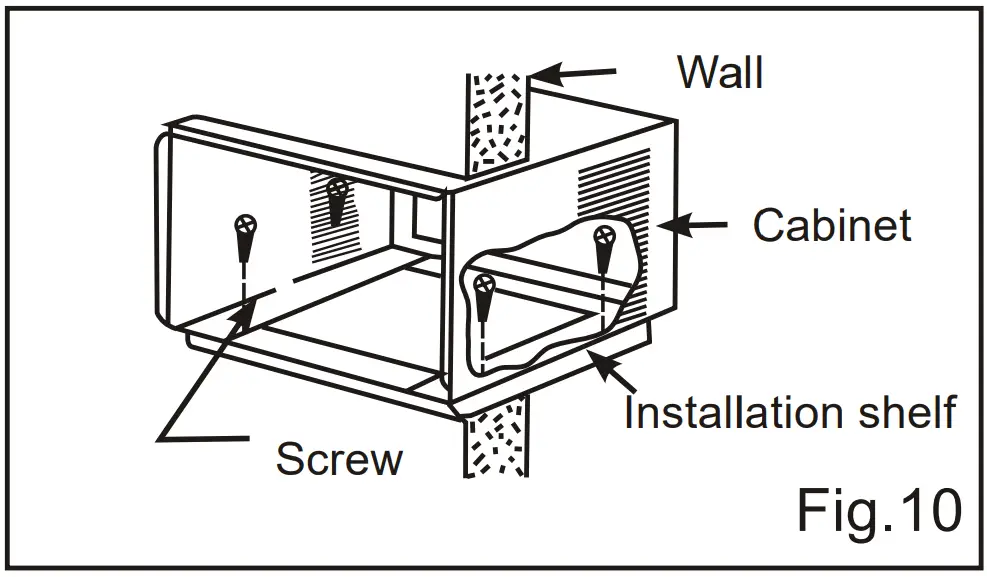 Wall

Cabinet

Installation shelf

Screw

Fig.10