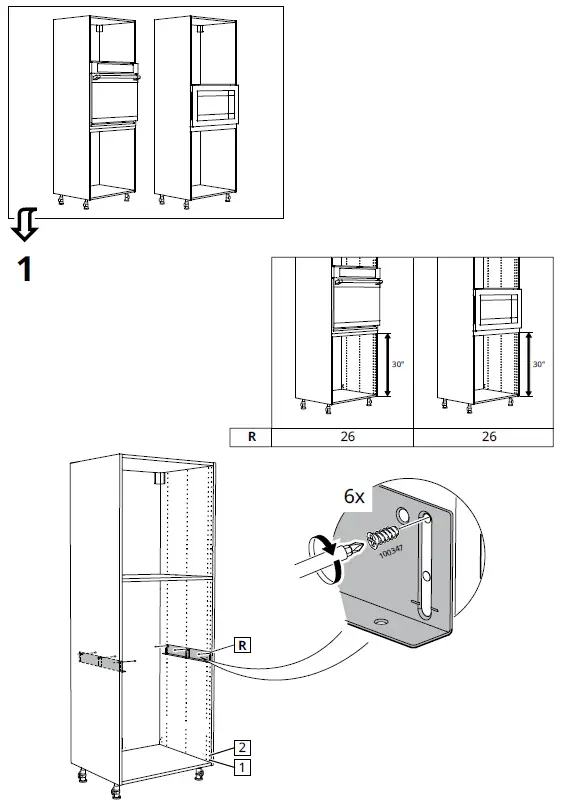 1

30"

30"

| R | 26 | 26 |
|---|---|---|

6x

100347

R

2

1